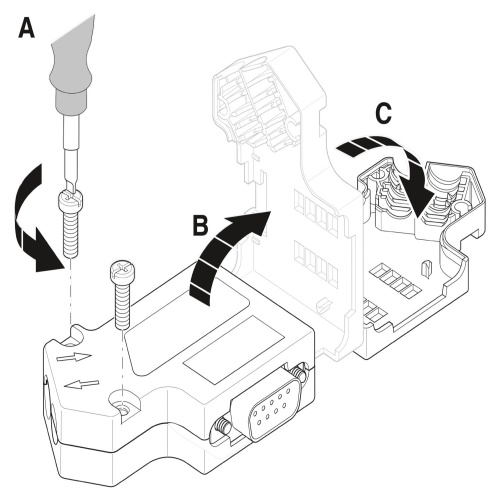 A
B
C