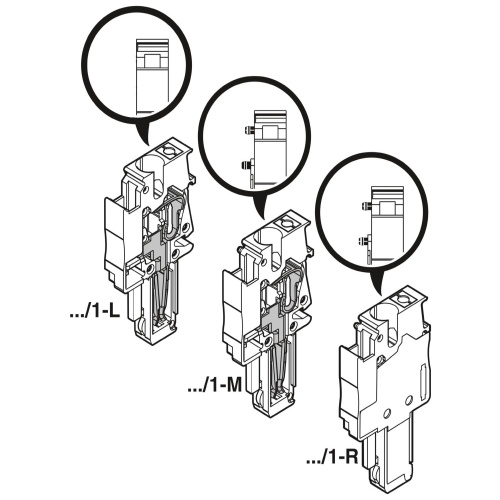 .../1-L

.../1-M

.../1-R