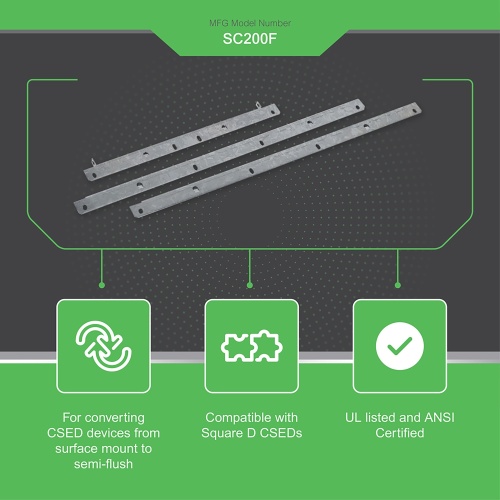 MFG Model Number
SC200F

For converting CSED devices from surface mount to semi-flush

Compatible with Square D CSEDs

UL listed and ANSI Certified